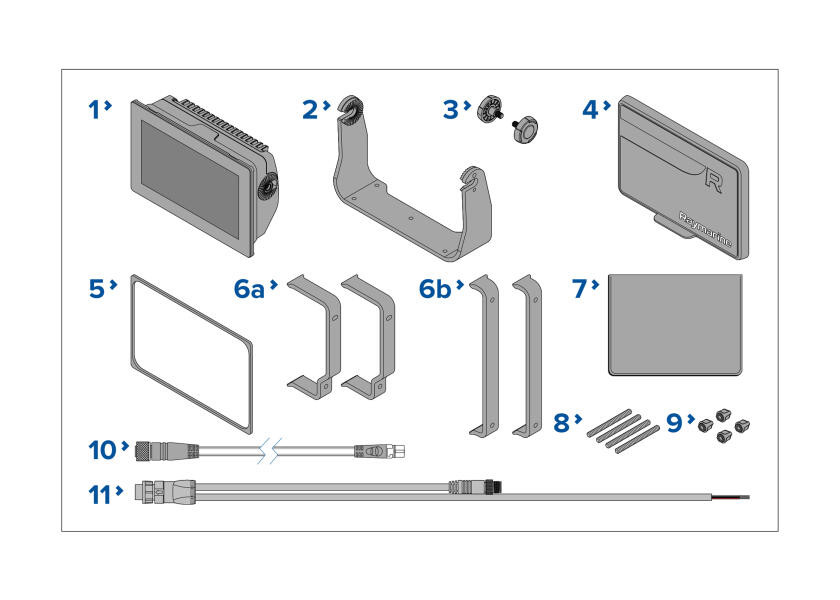 1
2
3
4
R
Raymarine
5
6a
6b
7
8
9
10
11